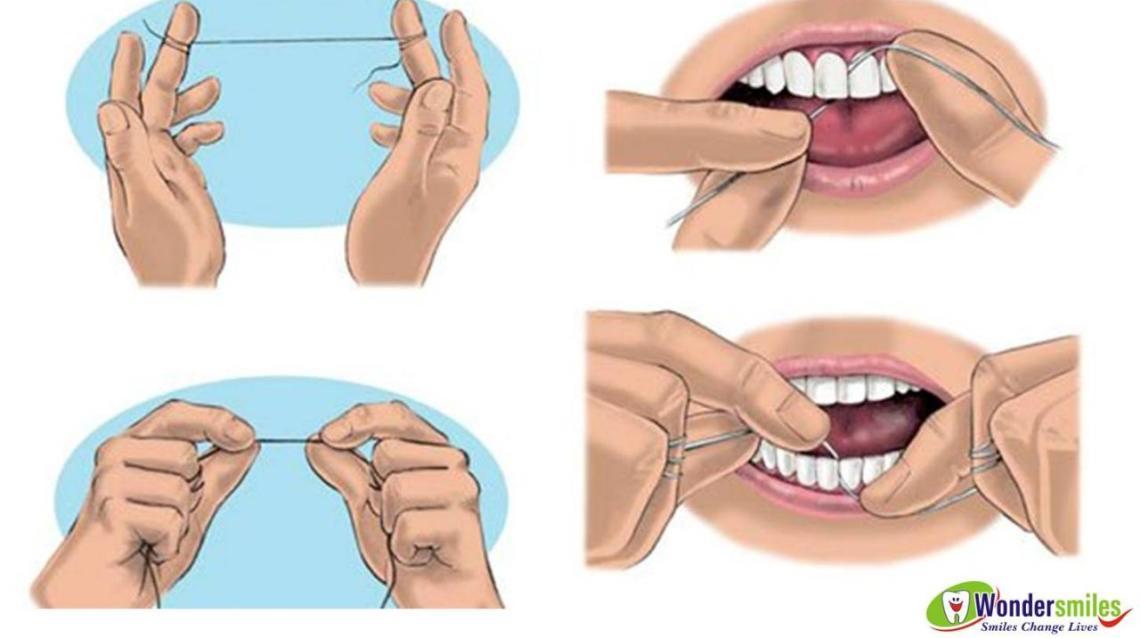 Wondersmiles
Smiles Change Lives